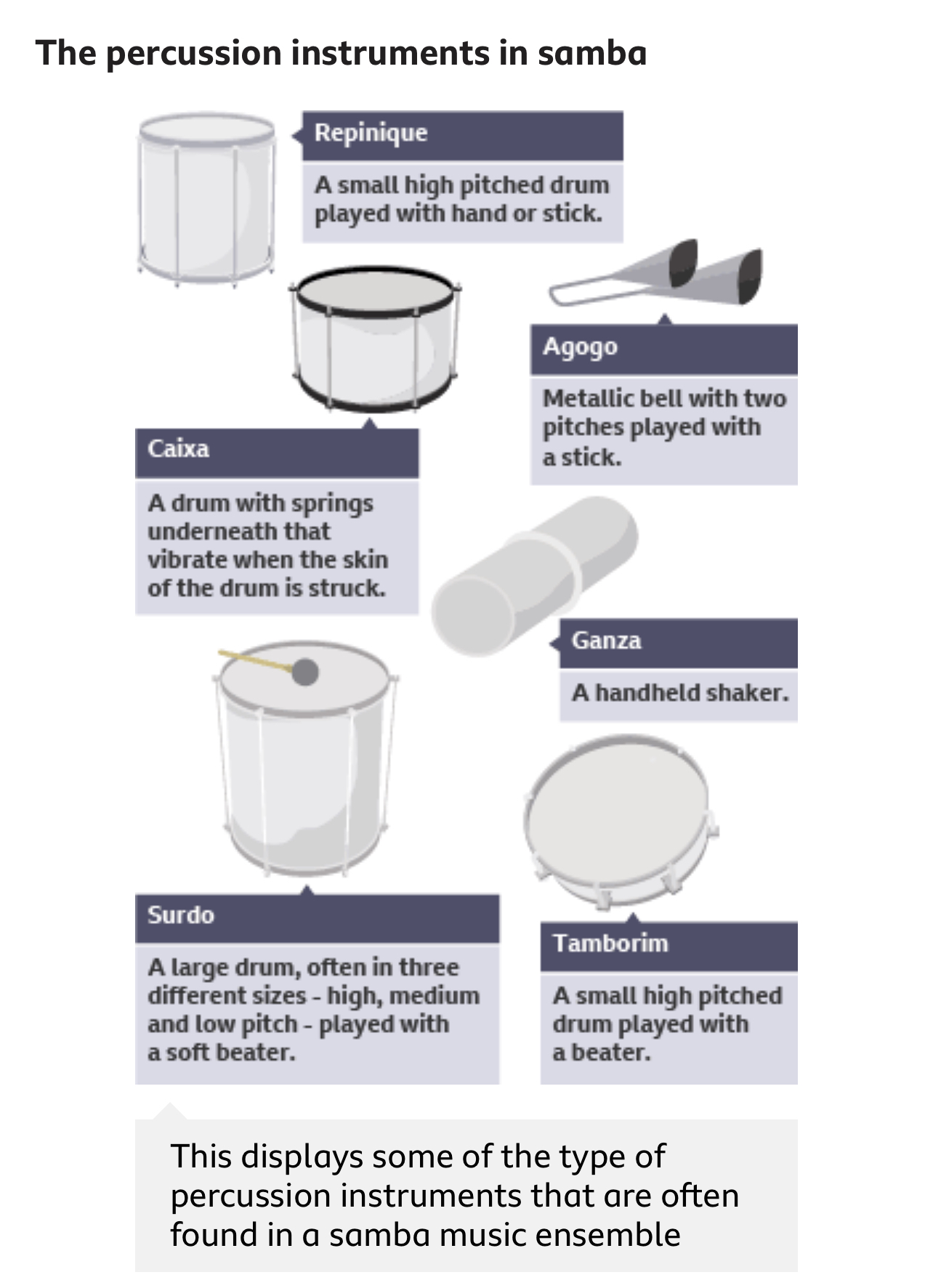 The percussion instruments in samba

Repinique

A small high pitched drum played with hand or stick.

Agogo

Metallic bell with two pitches played with a stick.

Caixa

A drum with springs underneath that vibrate when the skin of the drum is struck.

Ganza

A handheld shaker.

Surdo

A large drum, often in three different sizes - high, medium and low pitch - played with a soft beater.

Tamborim

A small high pitched drum played with a beater.

This displays some of the type of percussion instruments that are often found in a samba music ensemble