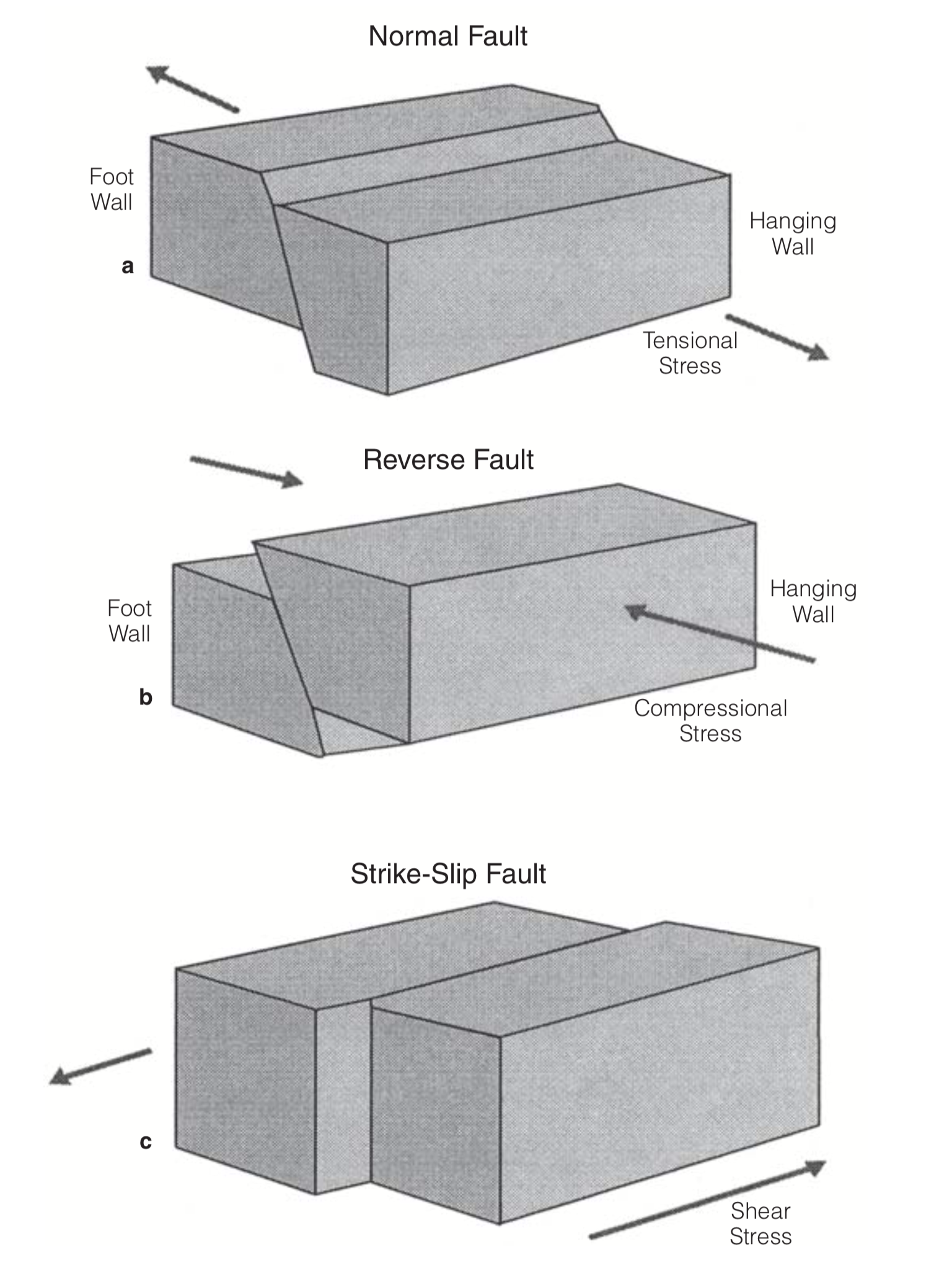 Normal Fault

Foot Wall

a

Hanging Wall

Tensional Stress

Reverse Fault

Foot Wall

b

Hanging Wall

Compressional Stress

Strike-Slip Fault

c

Shear Stress