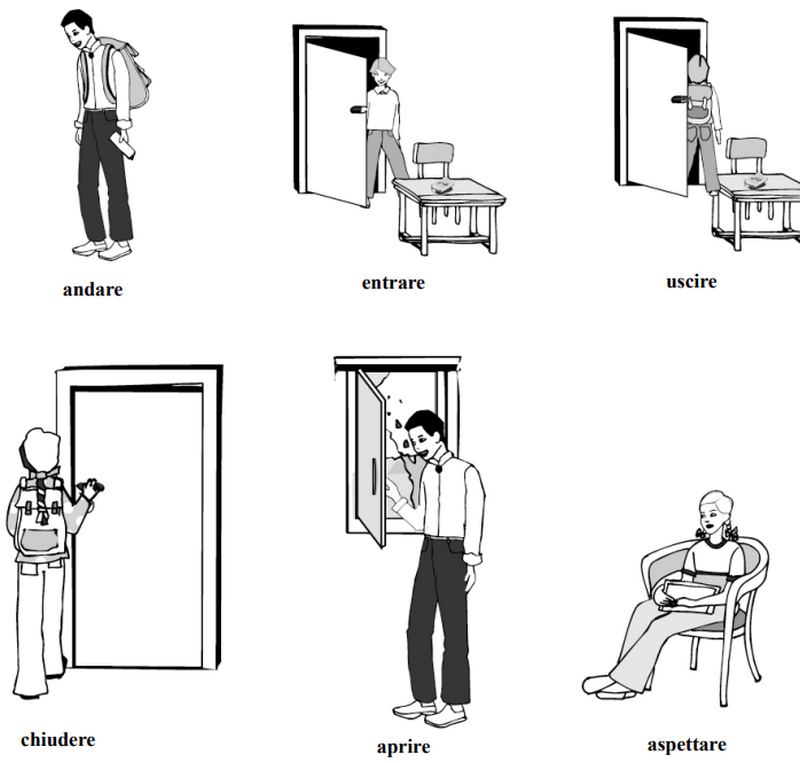 andare

entrare

uscire

chiudere

aprire

aspettare